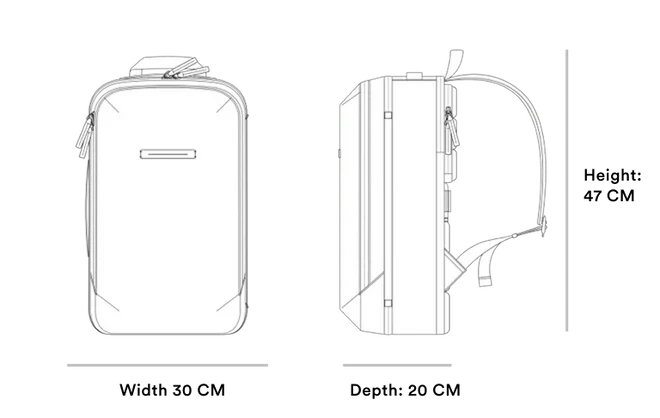 Height:
47 CM

Width 30 CM

Depth: 20 CM