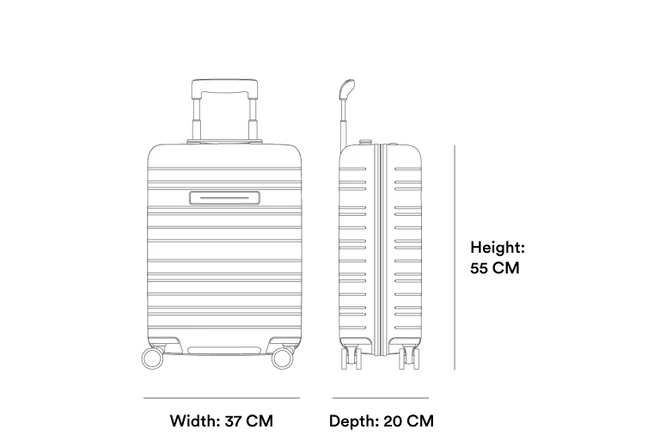 Height:
55 CM

Width: 37 CM

Depth: 20 CM