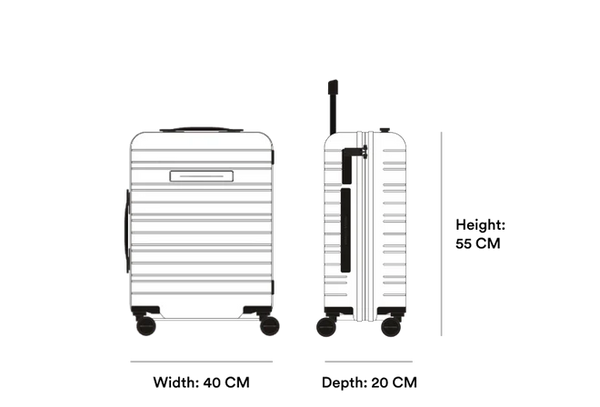 Height:
55 CM

Width: 40 CM

Depth: 20 CM